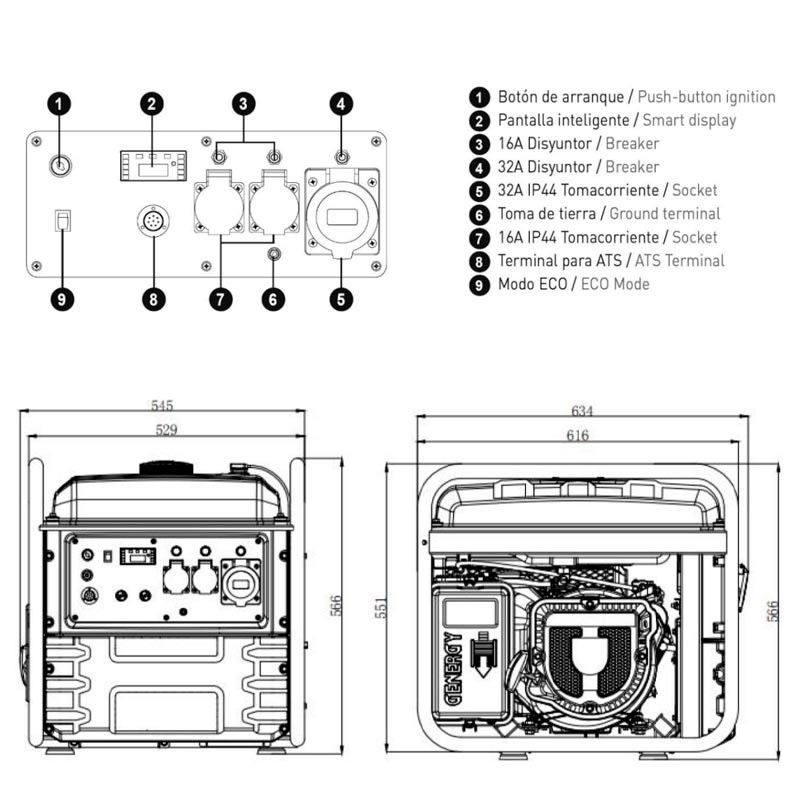 1 2 3 4

9 8 7 6 5

1 Botón de arranque / Push-button ignition
2 Pantalla inteligente / Smart display
3 16A Disyuntor / Breaker
4 32A Disyuntor / Breaker
5 32A IP44 Tomacorriente / Socket
6 Toma de tierra / Ground terminal
7 16A IP44 Tomacorriente / Socket
8 Terminal para ATS / ATS Terminal
9 Modo ECO / ECO Mode

545
529
566

634
616
551
566

GENERGY